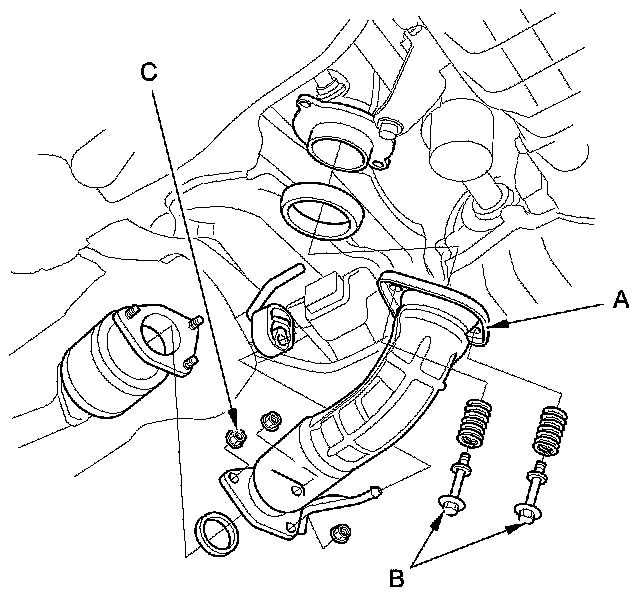 C
A
B