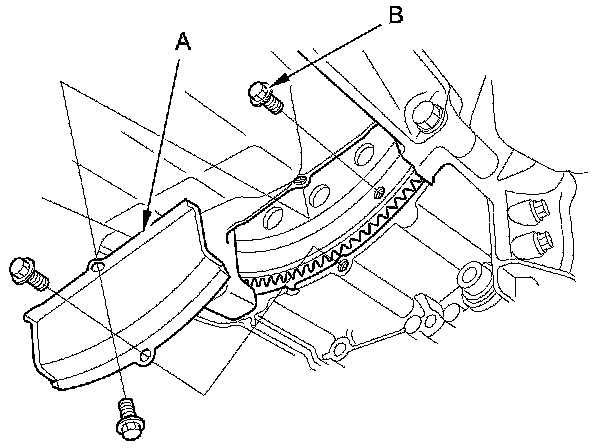 A

B