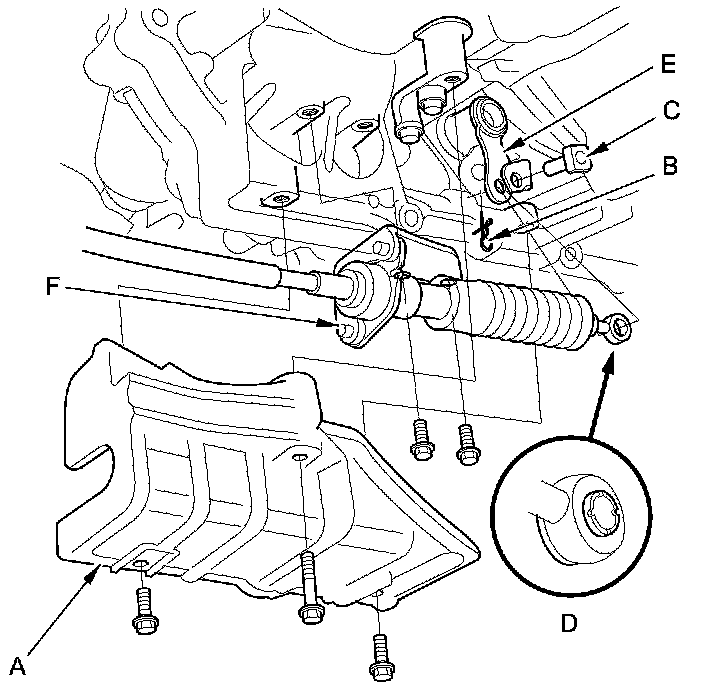 E
C
B
F
D
A