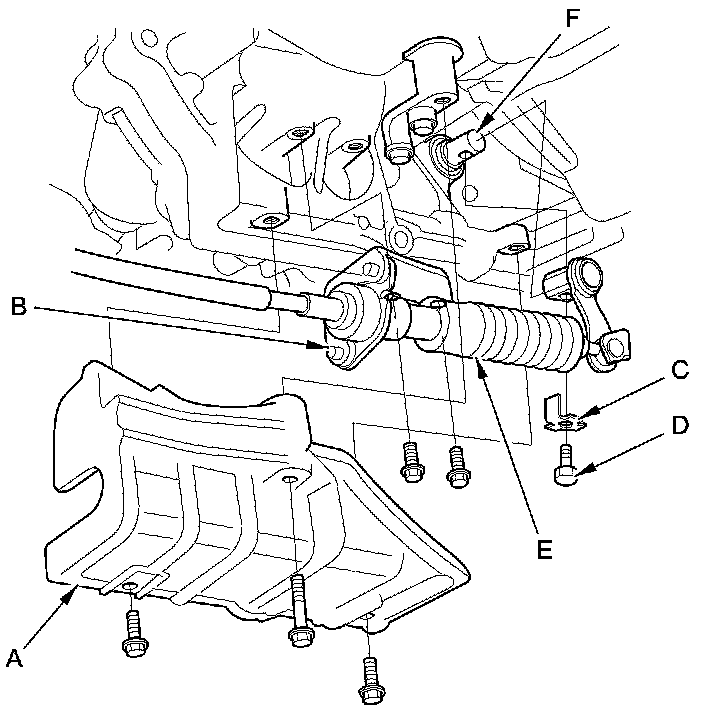 F
B
C
D
E
A