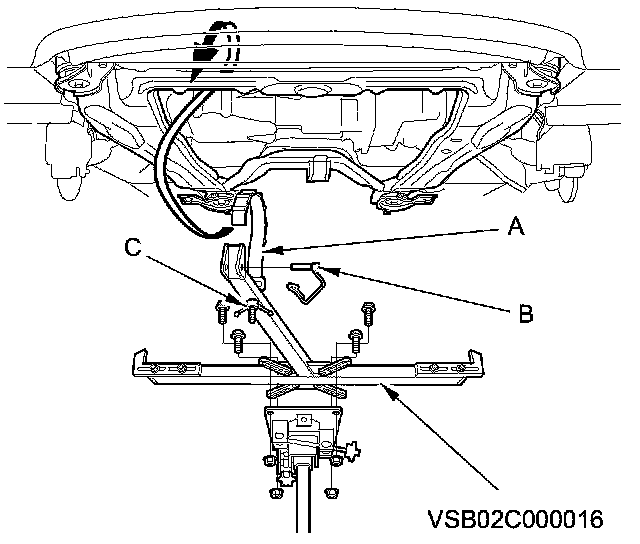 A
C
B
VSB02C000016