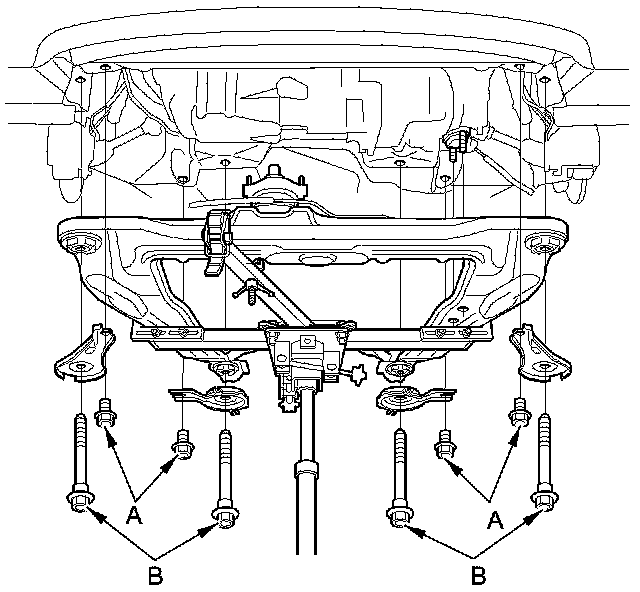 A
A
B
B