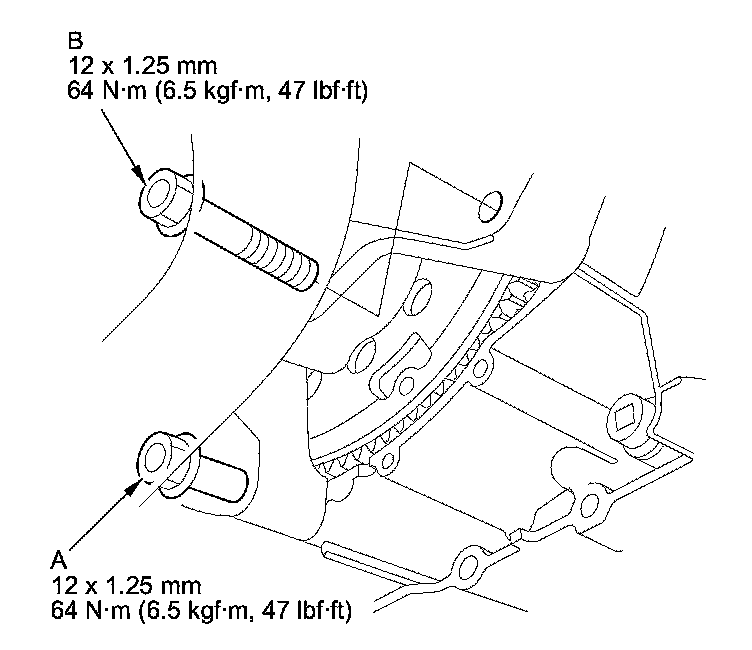 B
12 x 1.25 mm
64 N·m (6.5 kgf·m, 47 lbf·ft)

A
12 x 1.25 mm
64 N·m (6.5 kgf·m, 47 lbf·ft)