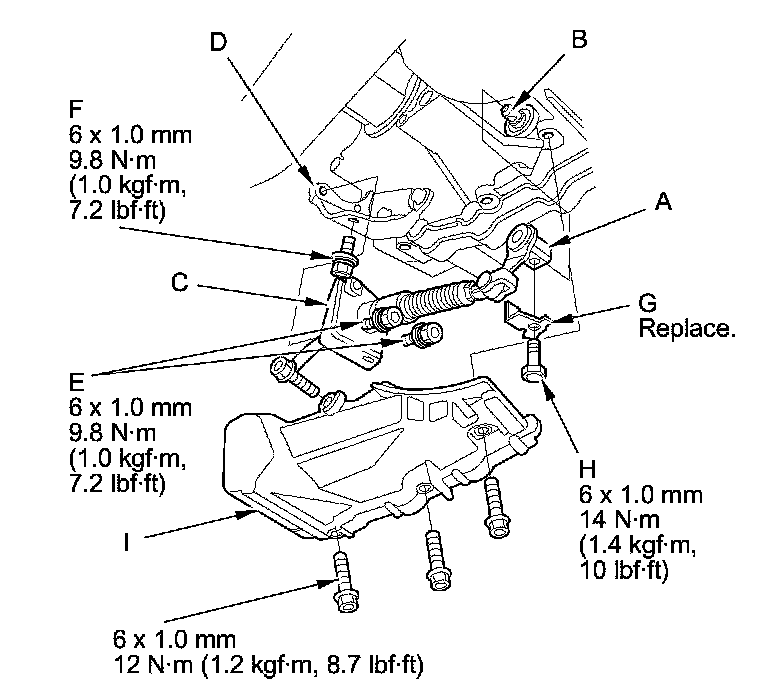 D

B

F
6 x 1.0 mm
9.8 N·m
(1.0 kgf·m,
7.2 lbf·ft)

A

C

G
Replace.

E
6 x 1.0 mm
9.8 N·m
(1.0 kgf·m,
7.2 lbf·ft)

H
6 x 1.0 mm
14 N·m
(1.4 kgf·m,
10 lbf·ft)

I

6 x 1.0 mm
12 N·m (1.2 kgf·m, 8.7 lbf·ft)