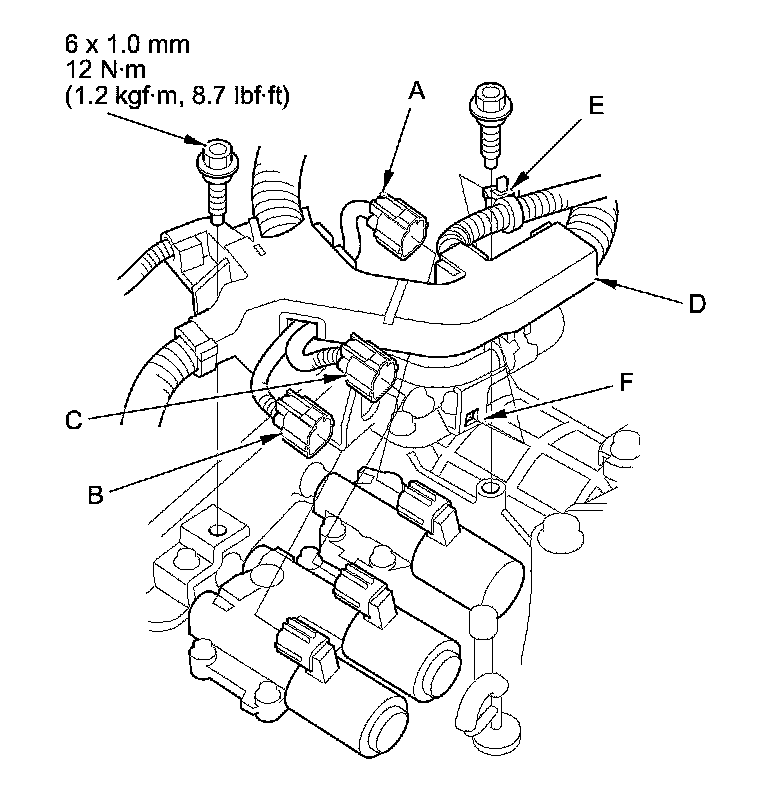 6 x 1.0 mm
12 N·m
(1.2 kgf·m, 8.7 lbf·ft)

A

E

D

F

C

B