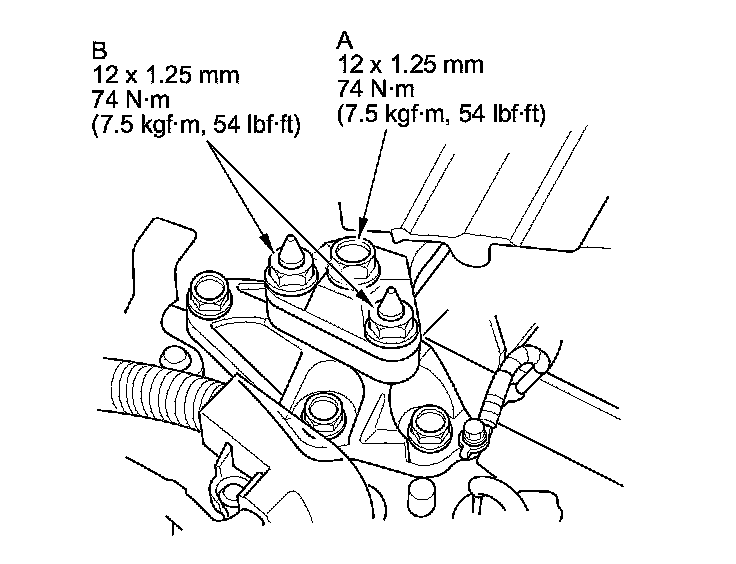 B
12 x 1.25 mm
74 N·m
(7.5 kgf·m, 54 lbf·ft)

A
12 x 1.25 mm
74 N·m
(7.5 kgf·m, 54 lbf·ft)