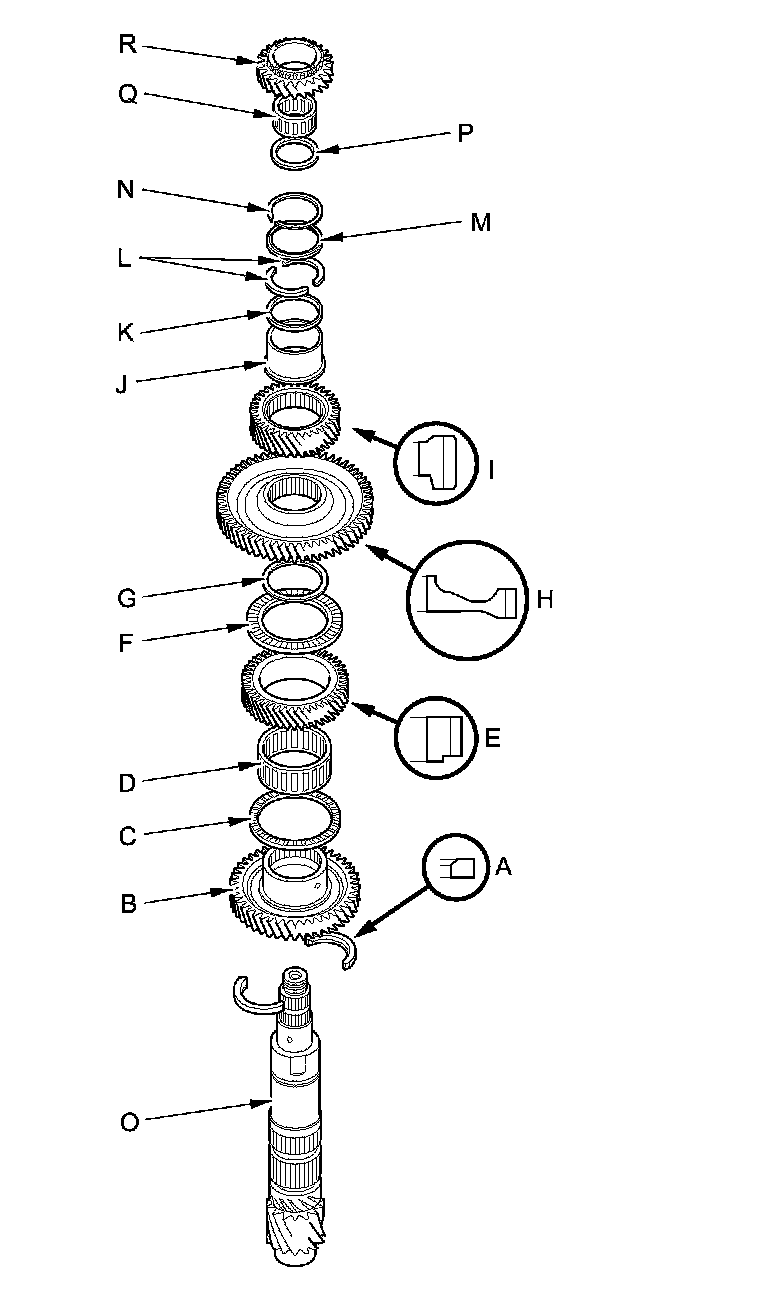 R
Q
P
N
M
L
K
J
I
H
G
F
E
D
C
A
B
O