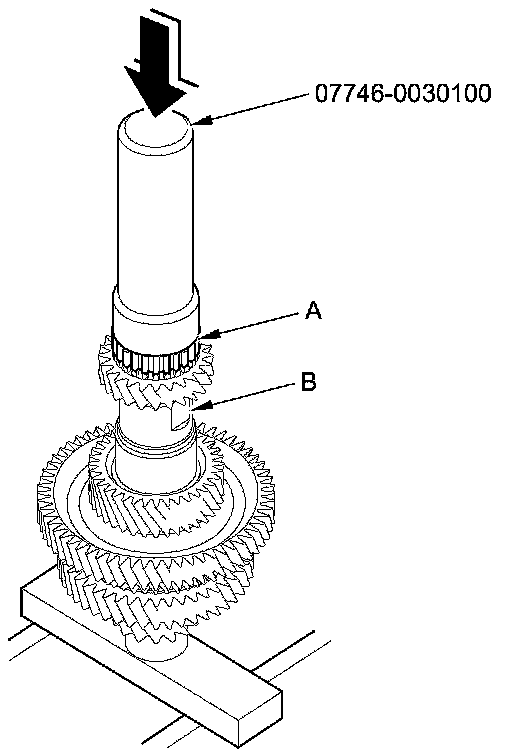 07746-0030100

A

B