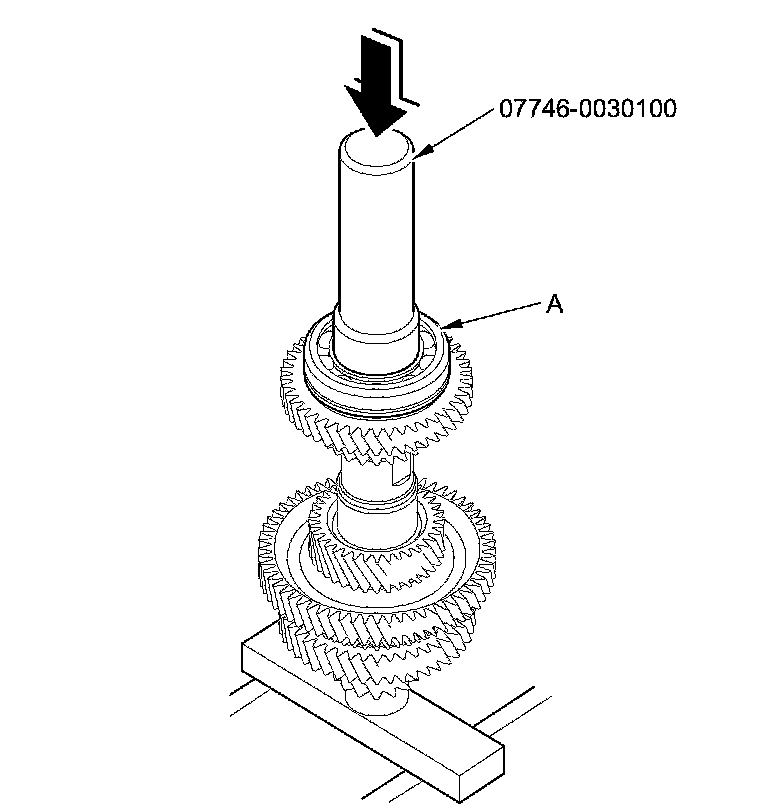 07746-0030100

A