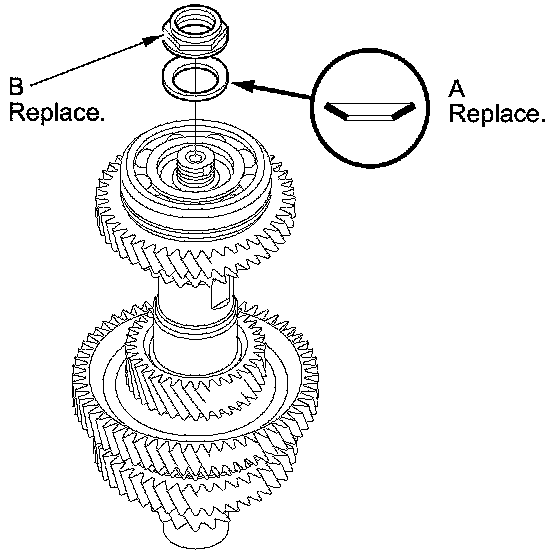 B
Replace.

A
Replace.