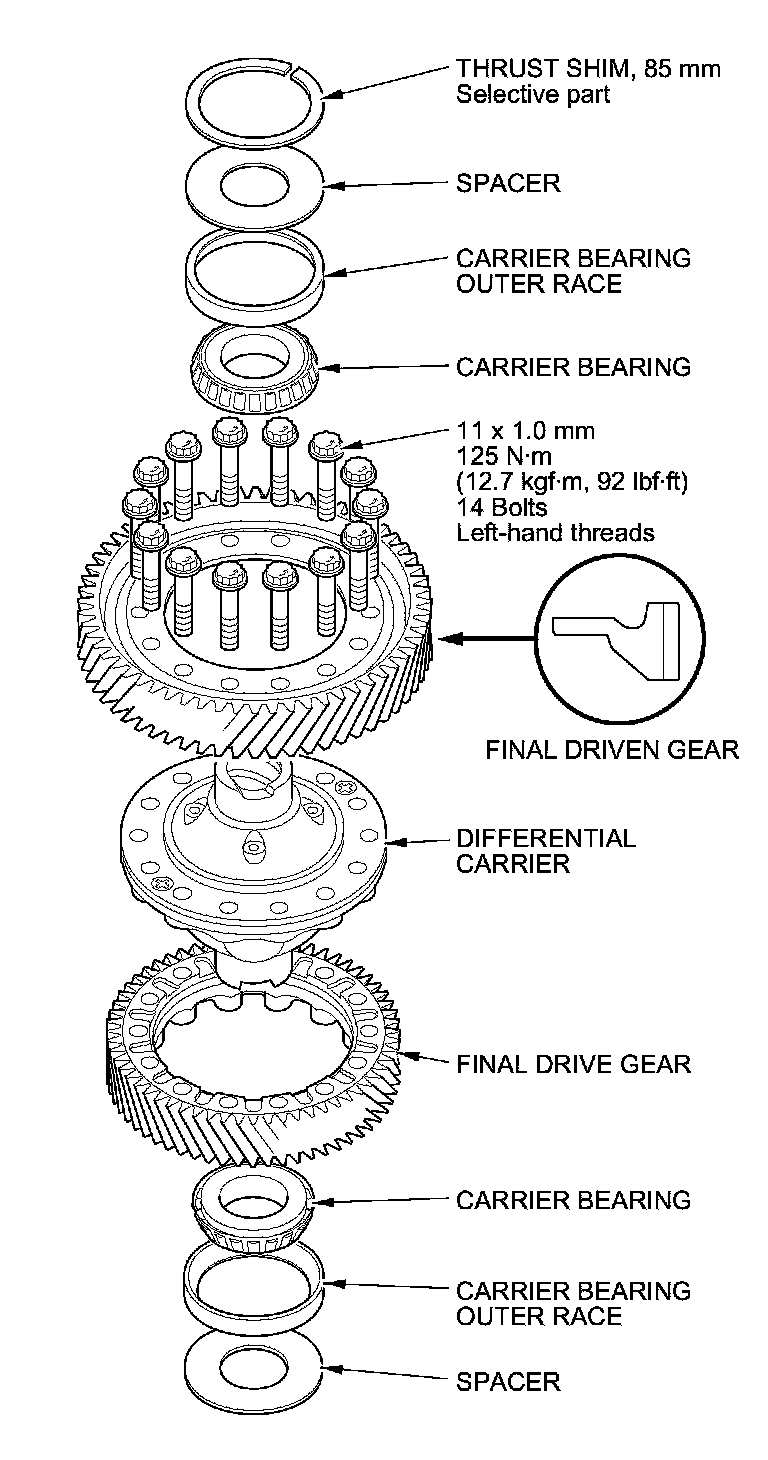 THRUST SHIM, 85 mm
Selective part

SPACER

CARRIER BEARING
OUTER RACE

CARRIER BEARING

11 x 1.0 mm
125 N·m
(12.7 kgf·m, 92 lbf·ft)
14 Bolts
Left-hand threads

FINAL DRIVEN GEAR

DIFFERENTIAL
CARRIER

FINAL DRIVE GEAR

CARRIER BEARING

CARRIER BEARING
OUTER RACE

SPACER