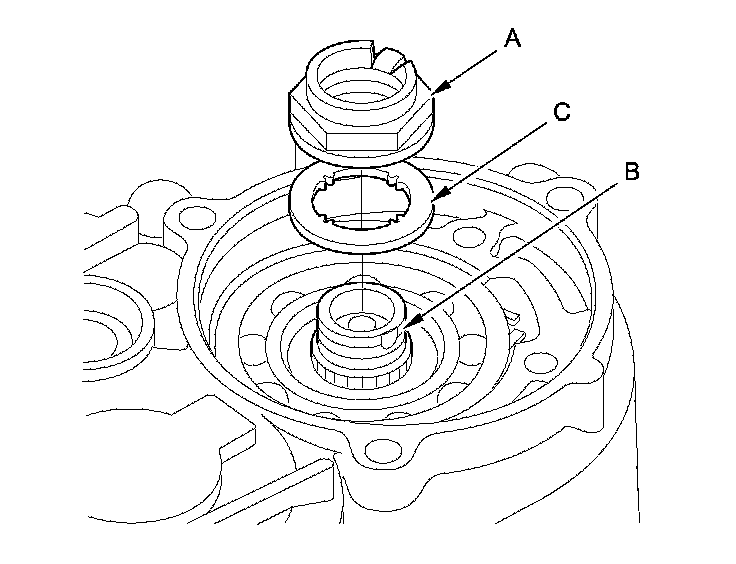 A
C
B