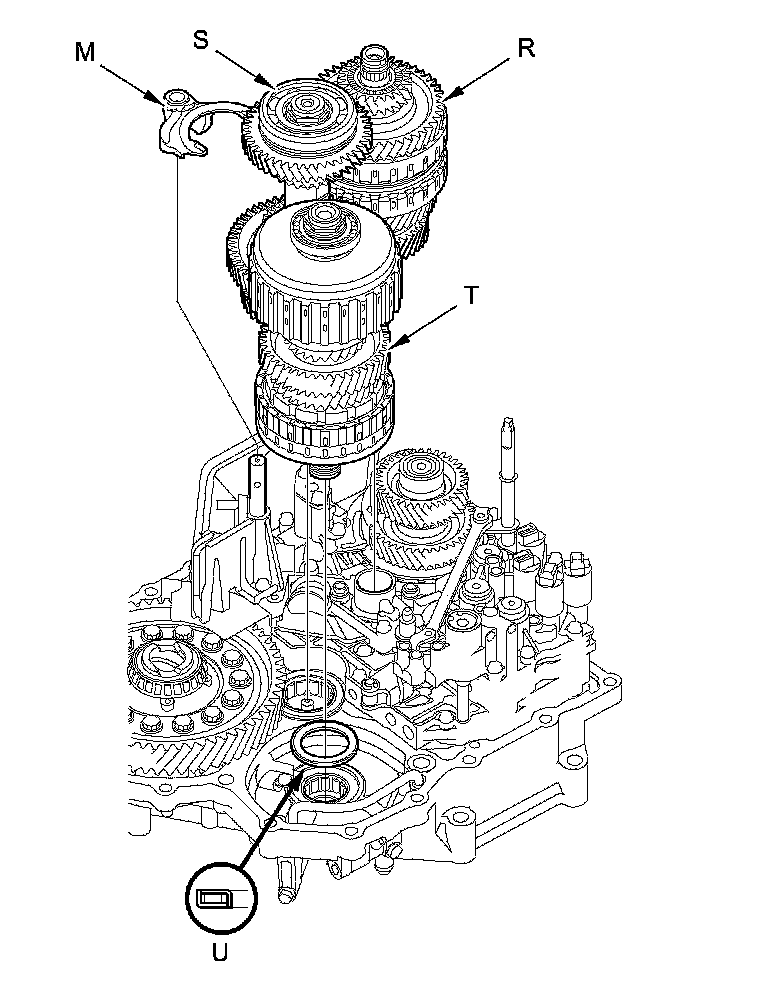 M
S
R
T
U