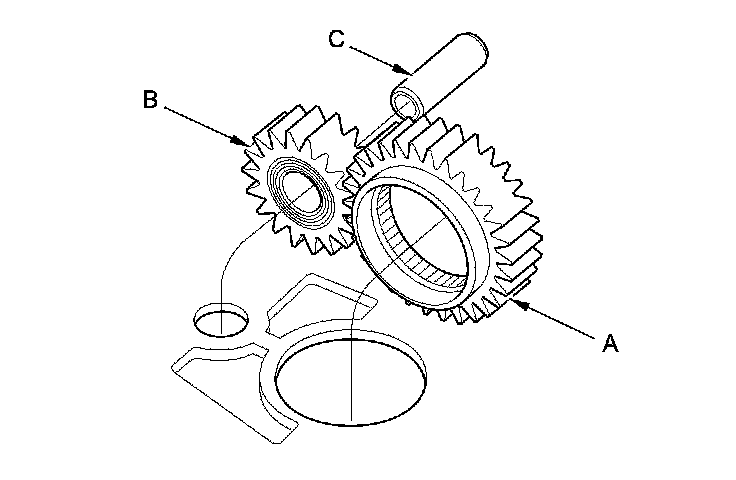 C
B
A