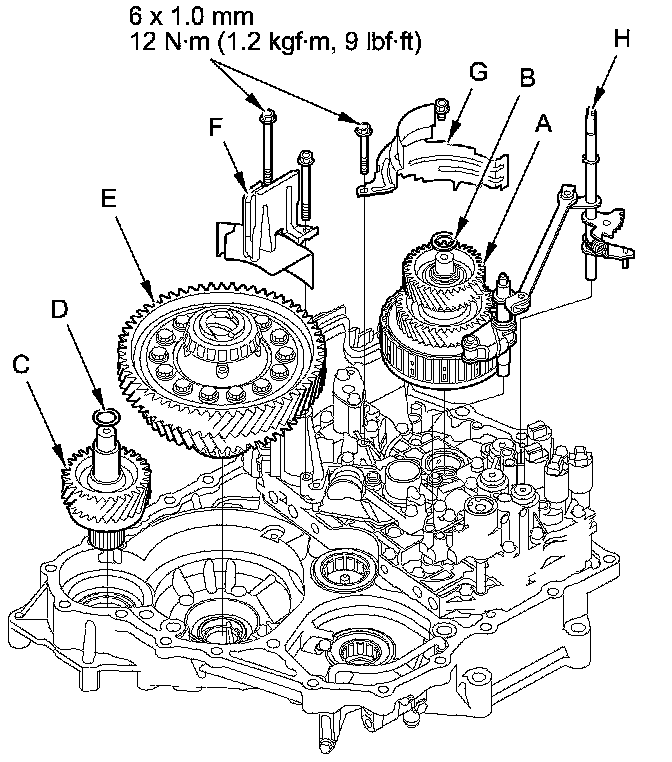 6 x 1.0 mm
12 N·m (1.2 kgf·m, 9 lbf·ft)

H
G
B
A
F
E
D
C