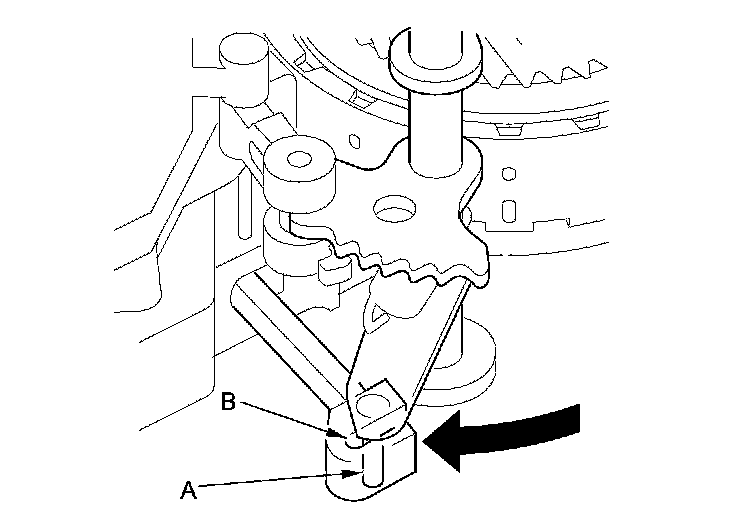 B
A