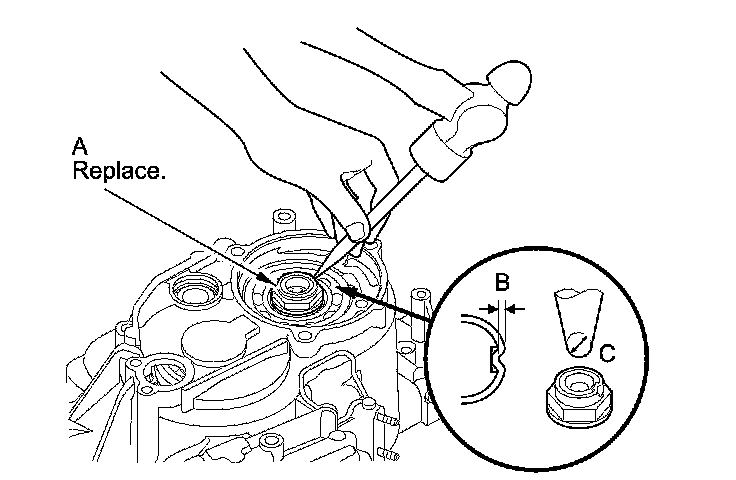 A
Replace.

B

C