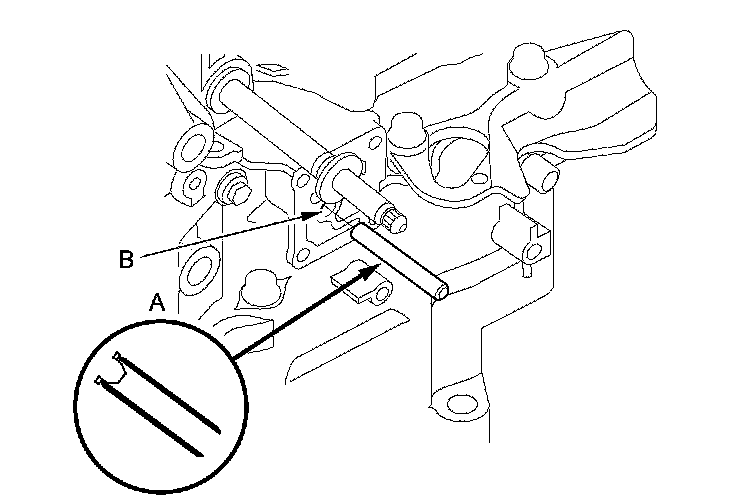 B

A