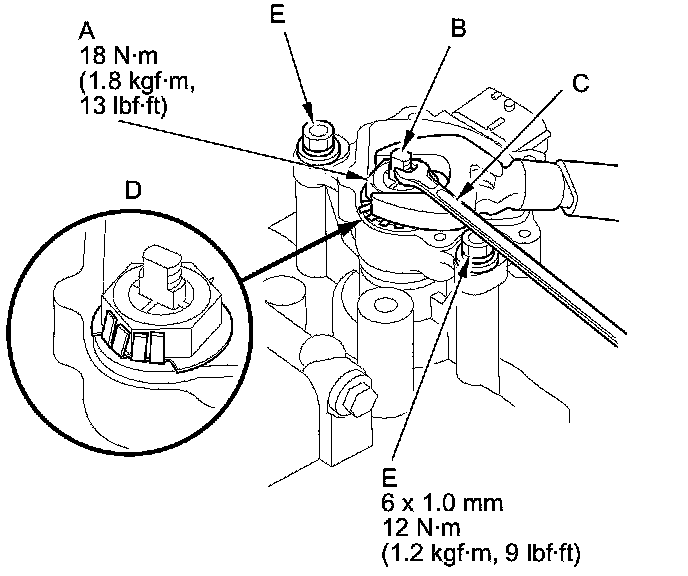 A
18 N·m
(1.8 kgf·m,
13 lbf·ft)

E

B

C

D

E
6 x 1.0 mm
12 N·m
(1.2 kgf·m, 9 lbf·ft)