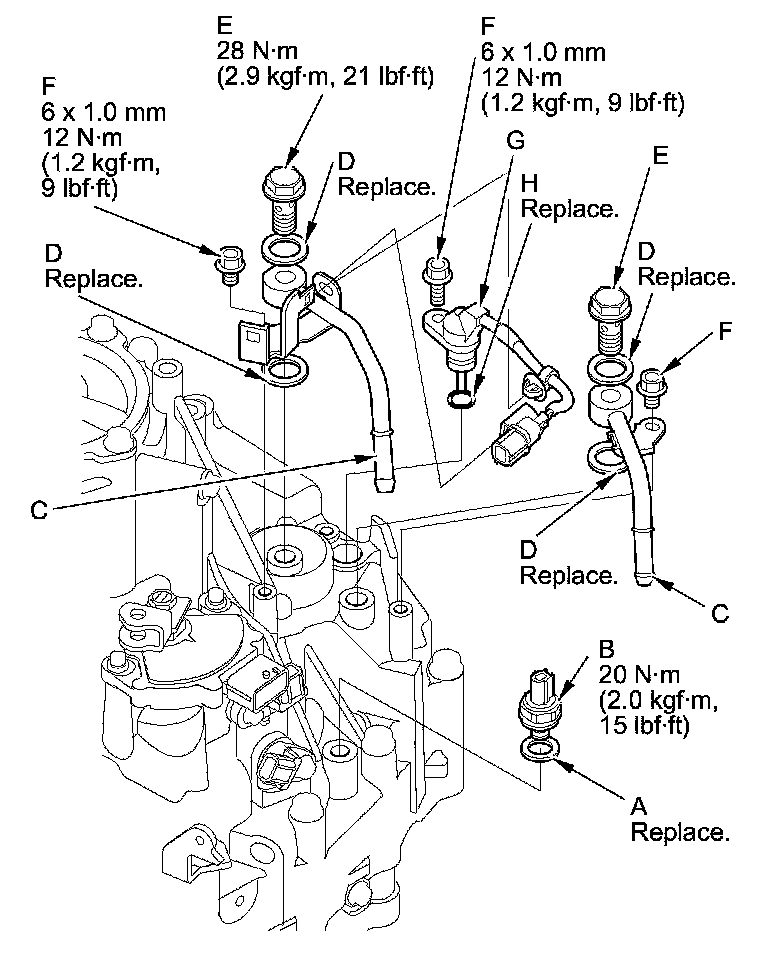 E
28 N·m
(2.9 kgf·m, 21 lbf·ft)

F
6 x 1.0 mm
12 N·m
(1.2 kgf·m, 9 lbf·ft)

F
6 x 1.0 mm
12 N·m
(1.2 kgf·m,
9 lbf·ft)

D
Replace.

G

H
Replace.

E

D
Replace.

D
Replace.

F

C

D
Replace.

C

B
20 N·m
(2.0 kgf·m,
15 lbf·ft)

A
Replace.