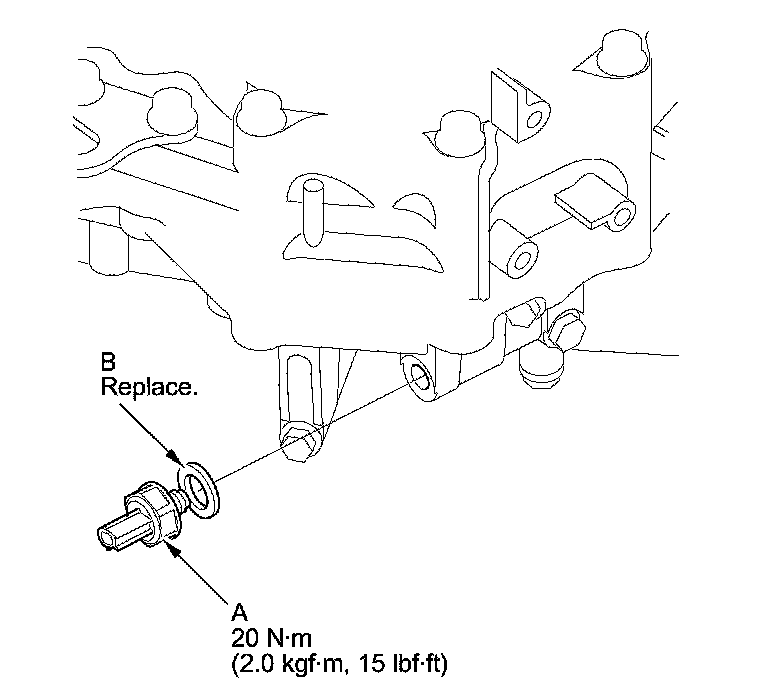 B
Replace.

A
20 N·m
(2.0 kgf·m, 15 lbf·ft)