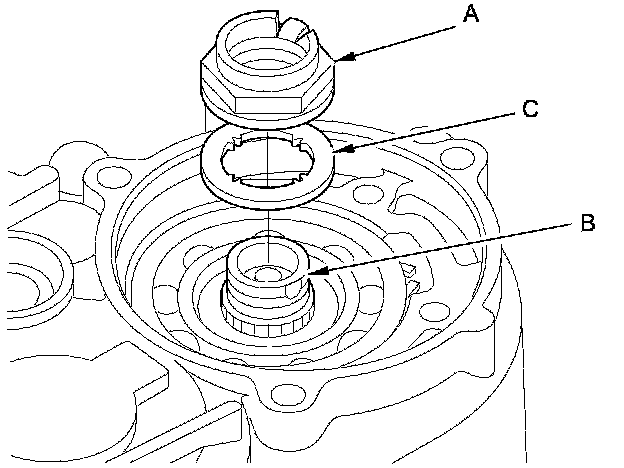 A
C
B