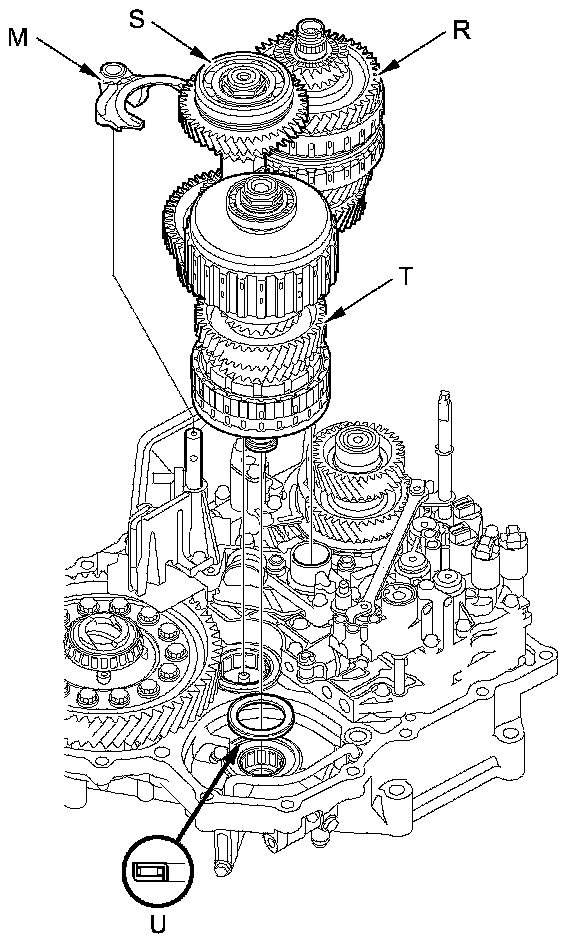 M
S
R
T
U