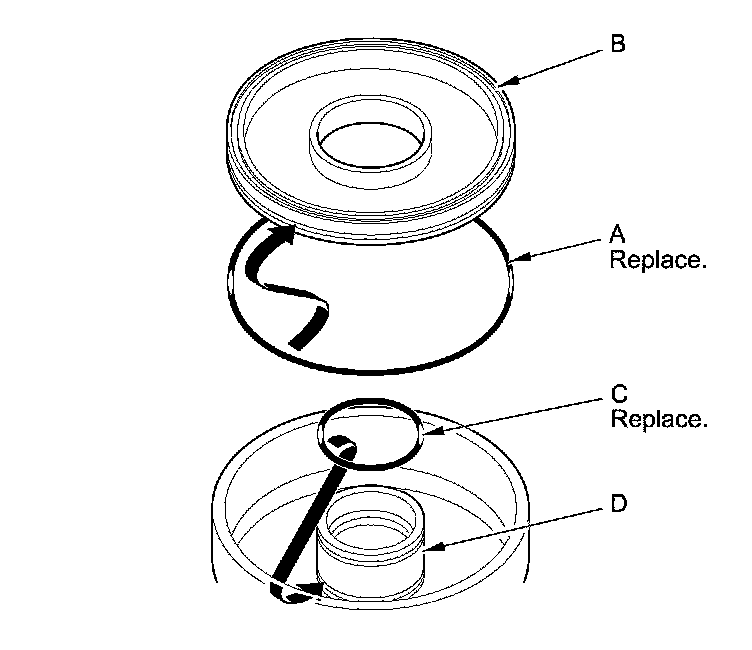 B

A
Replace.

C
Replace.

D