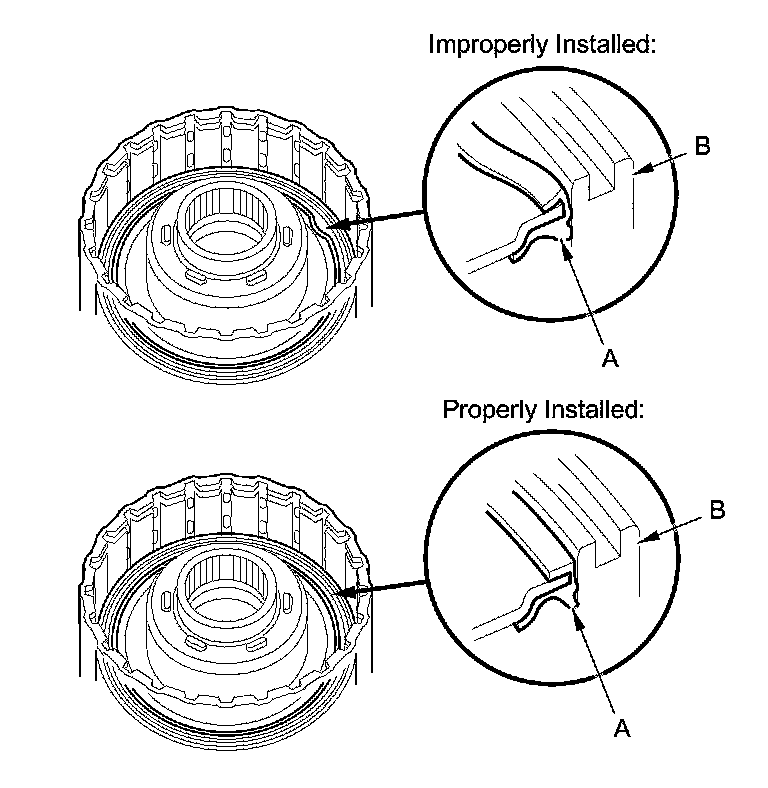 Improperly Installed:
B
A
Properly Installed:
B
A