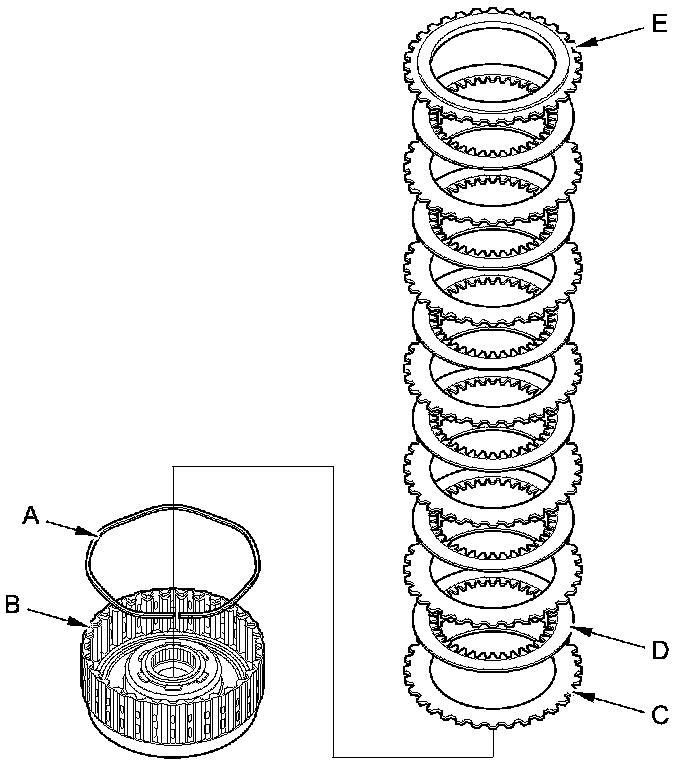 E
A
B
D
C