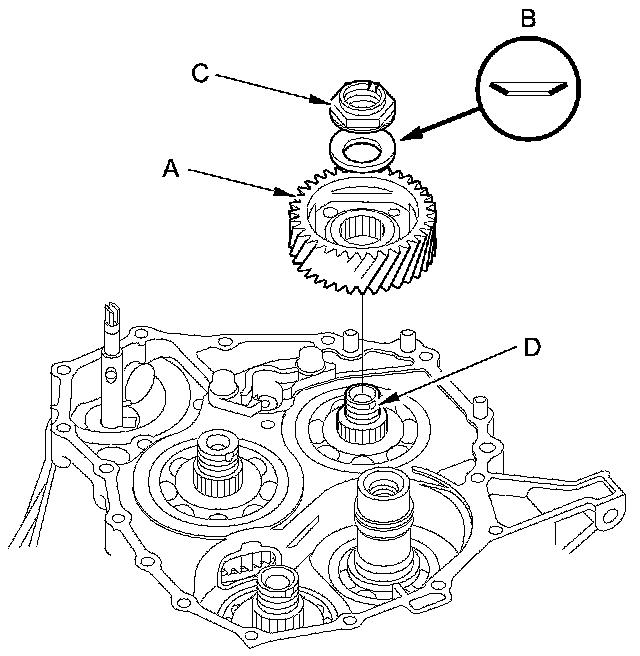 B
C
A
D