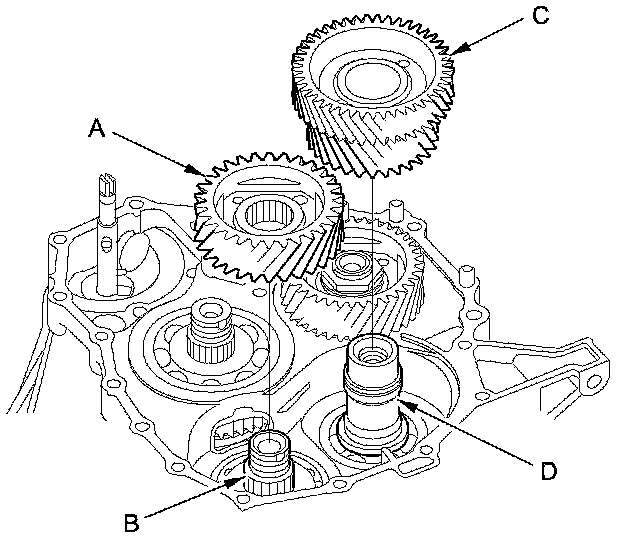 C
A
D
B