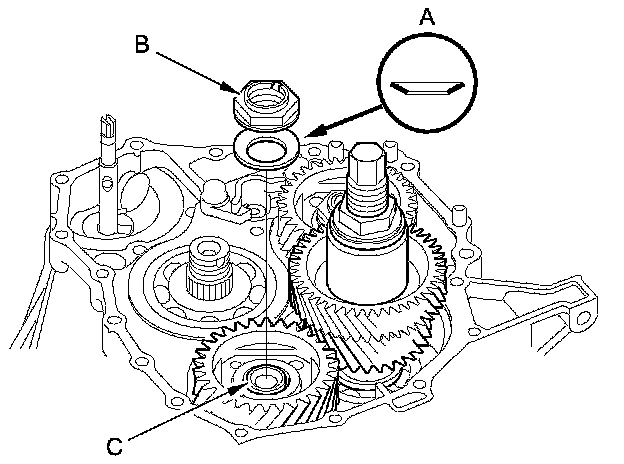 A
B
C