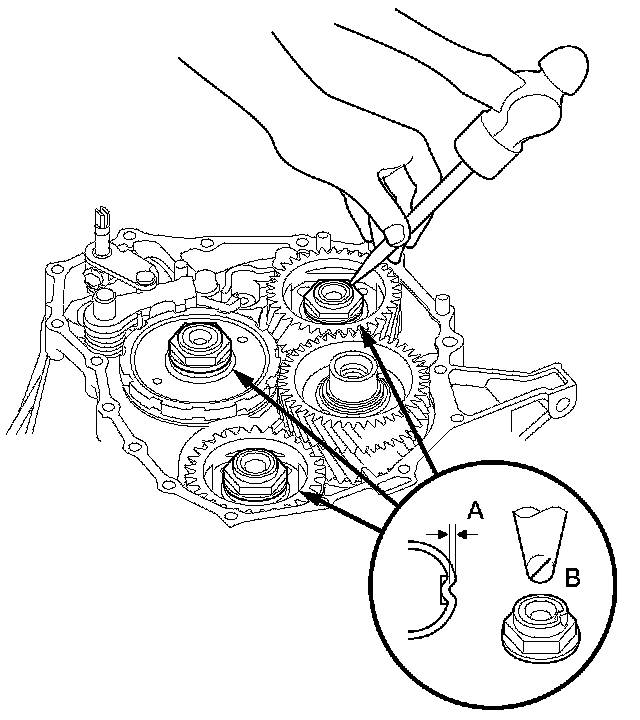 A
B