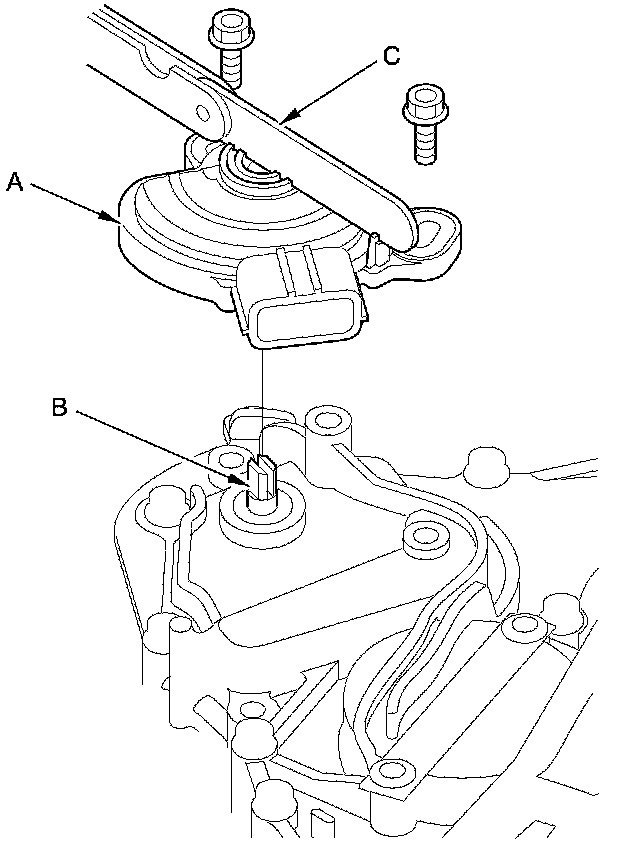 C
A
B