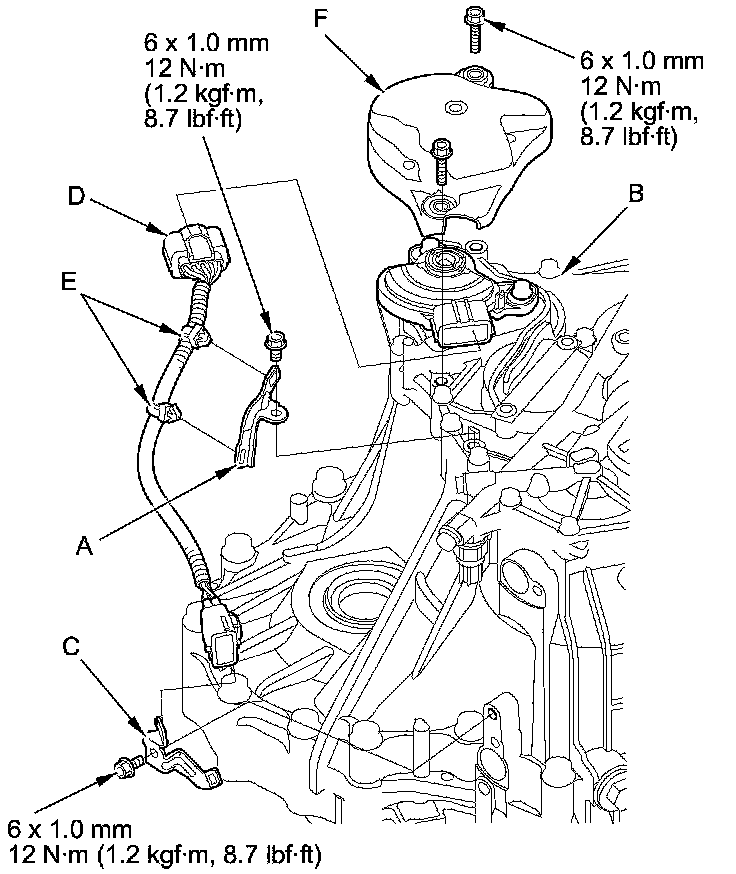 6 x 1.0 mm
12 N·m
(1.2 kgf·m,
8.7 lbf·ft)

F

6 x 1.0 mm
12 N·m
(1.2 kgf·m,
8.7 lbf·ft)

D

B

E

A

C

6 x 1.0 mm
12 N·m (1.2 kgf·m, 8.7 lbf·ft)