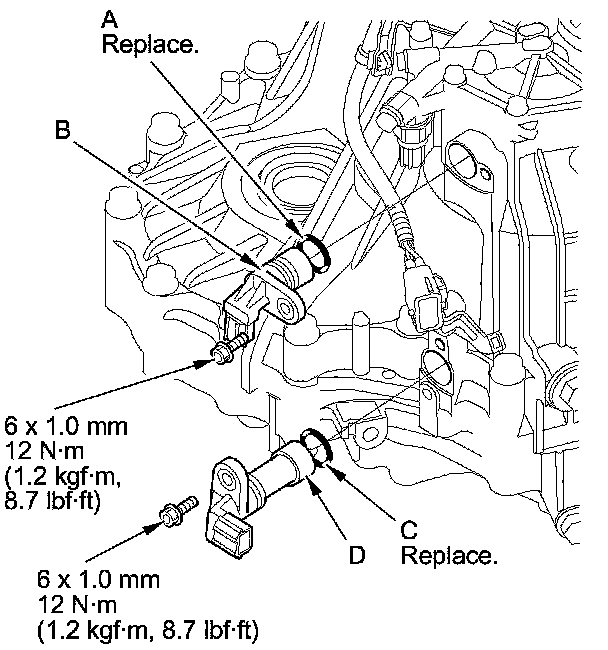 A
Replace.

B

6 x 1.0 mm
12 N·m
(1.2 kgf·m,
8.7 lbf·ft)

C
Replace.

D

6 x 1.0 mm
12 N·m
(1.2 kgf·m, 8.7 lbf·ft)