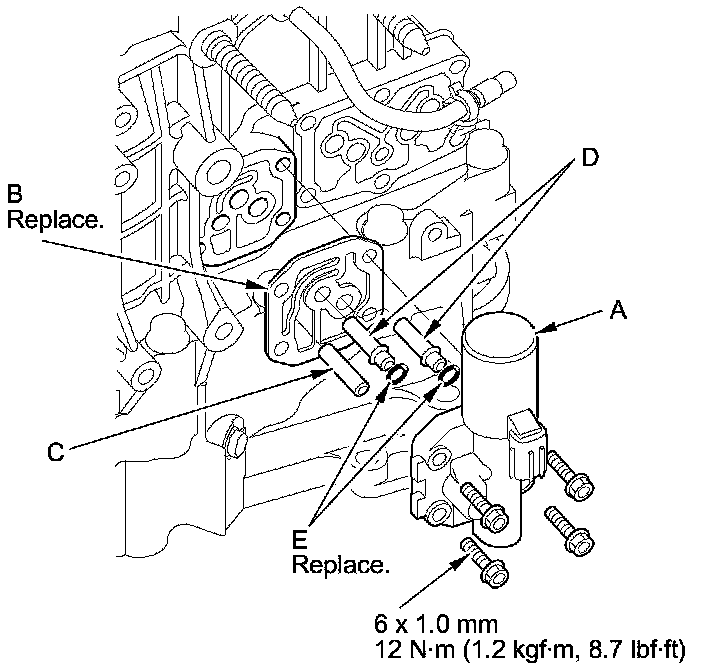 D

B
Replace.

A

C

E
Replace.

6 x 1.0 mm
12 N·m (1.2 kgf·m, 8.7 lbf·ft)