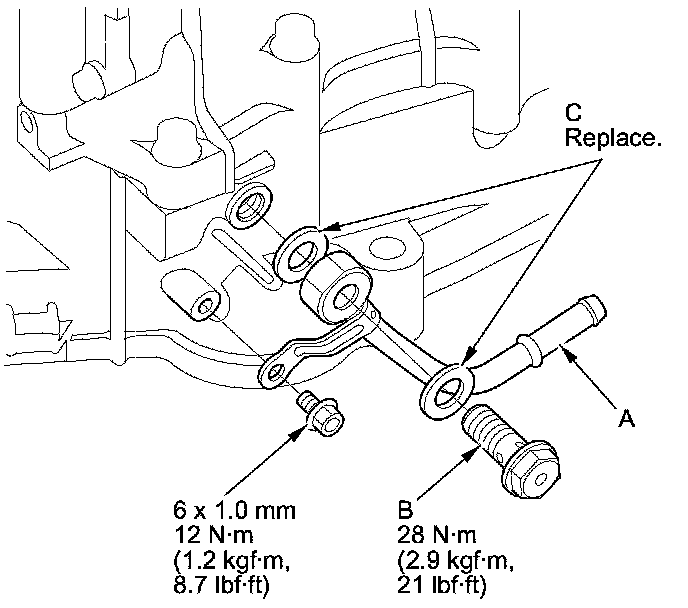 C
Replace.

A

6 x 1.0 mm
12 N·m
(1.2 kgf·m,
8.7 lbf·ft)

B
28 N·m
(2.9 kgf·m,
21 lbf·ft)