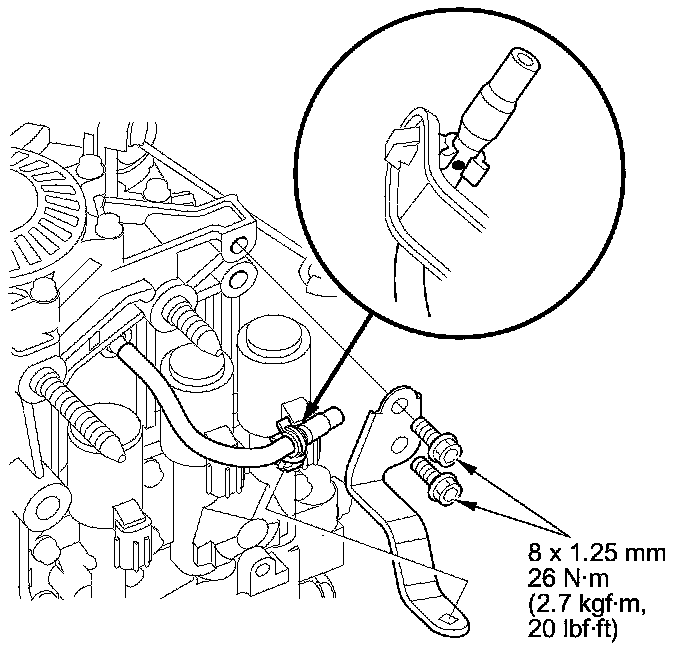 8 x 1.25 mm
26 N·m
(2.7 kgf·m,
20 lbf·ft)