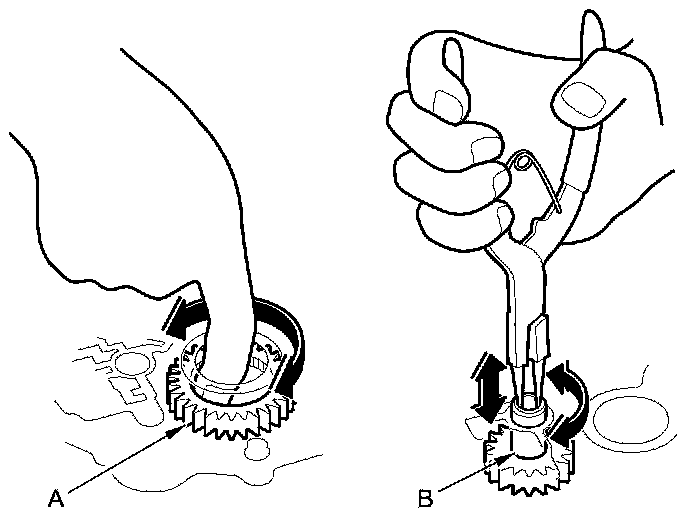 A

B