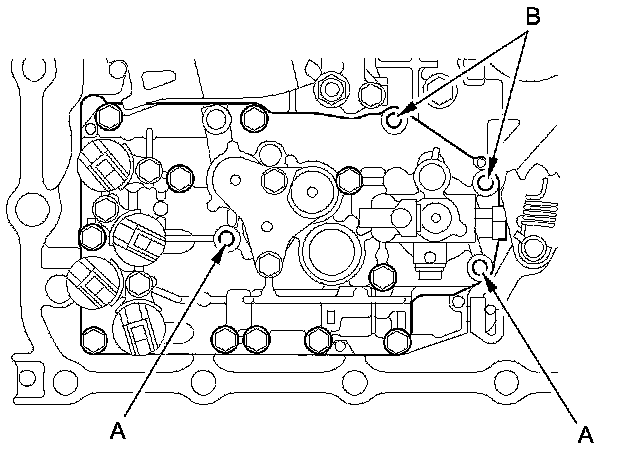 B

A

A