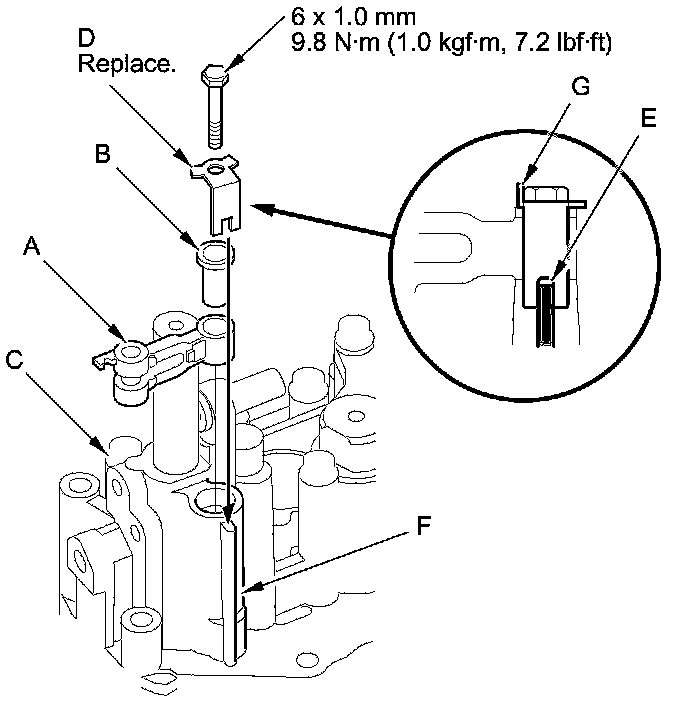 6 x 1.0 mm
9.8 N·m (1.0 kgf·m, 7.2 lbf·ft)

D
Replace.

G

E

B

A

C

F