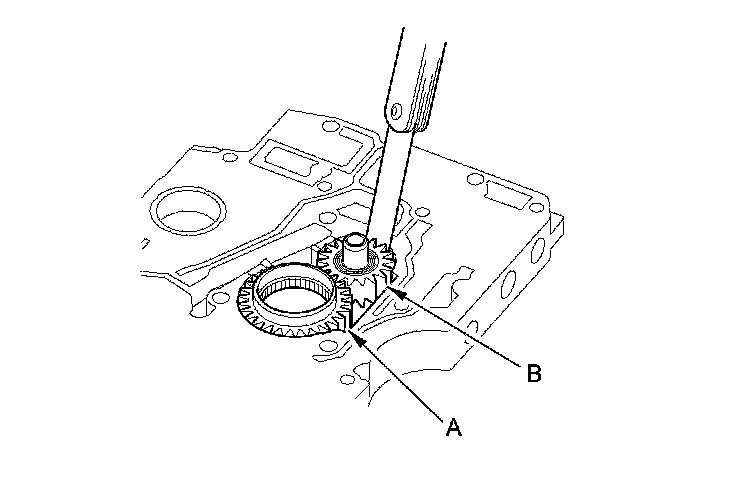 B

A