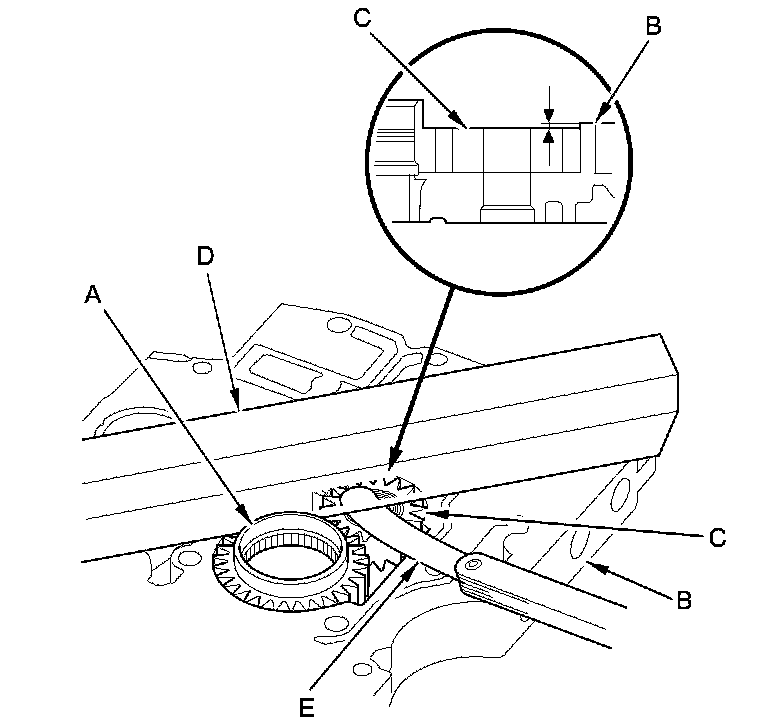 C
B
D
A
C
B
E