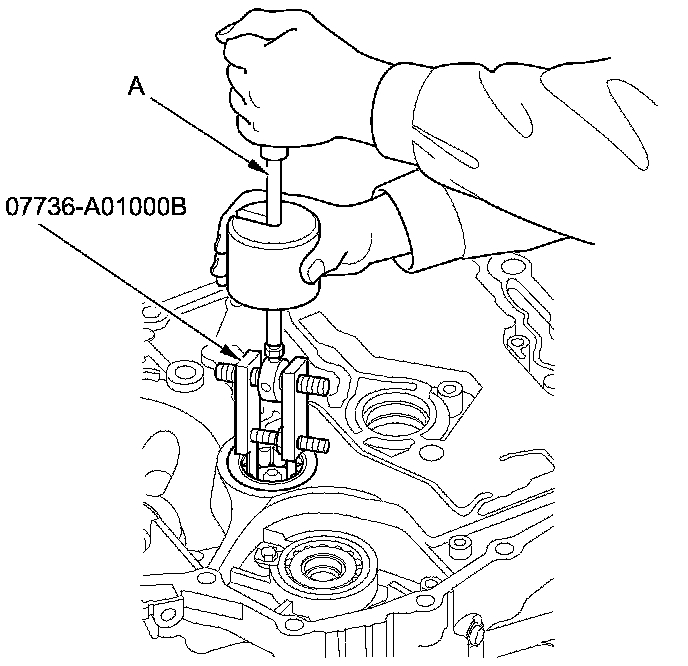 A

07736-A01000B