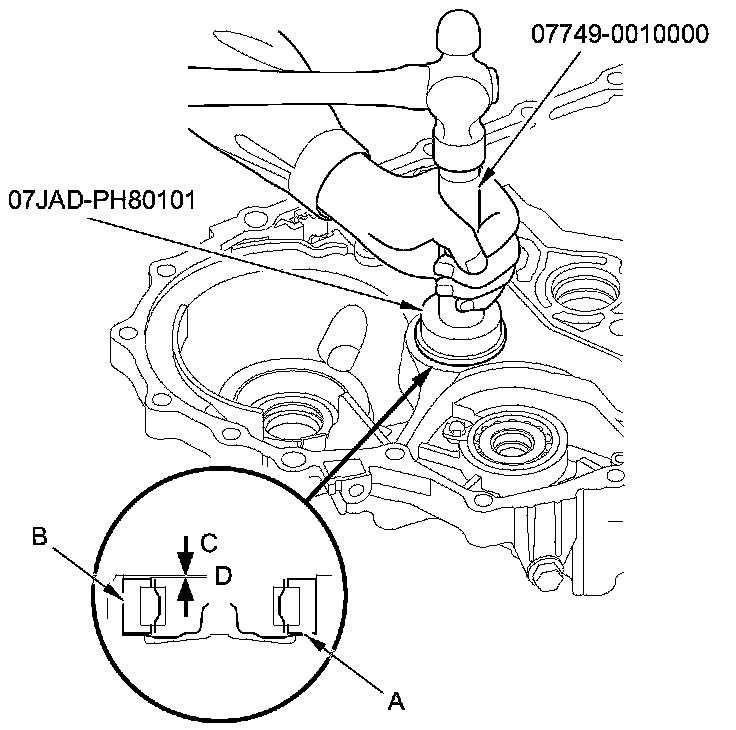 07749-0010000
07JAD-PH80101
B
C
D
A