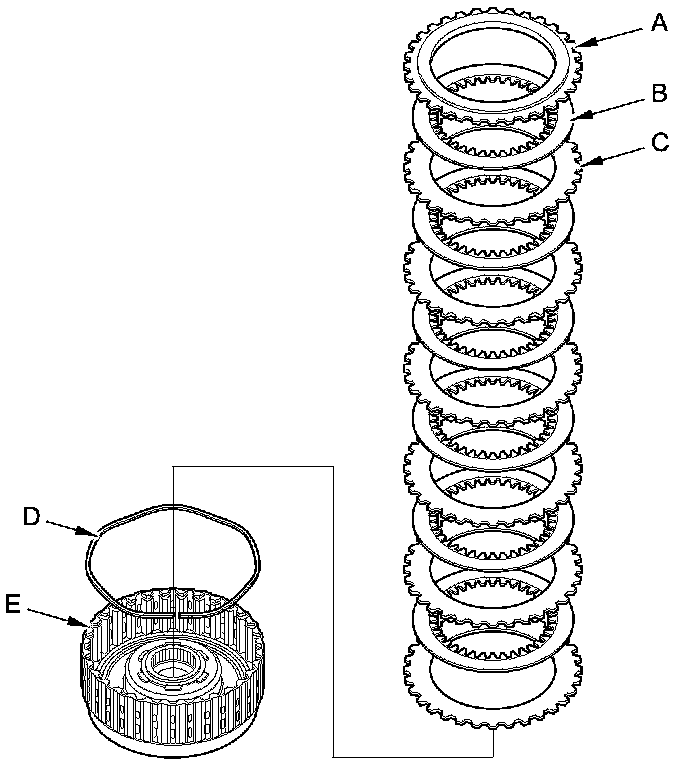 A
B
C
D
E