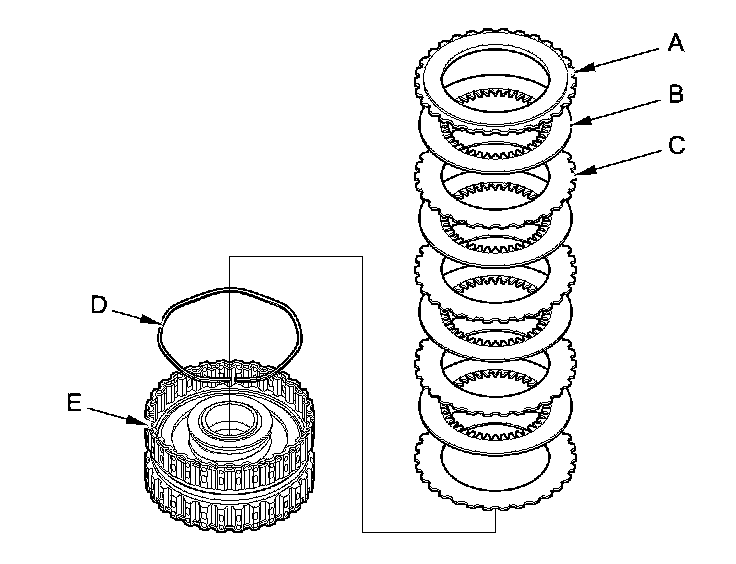 A
B
C
D
E