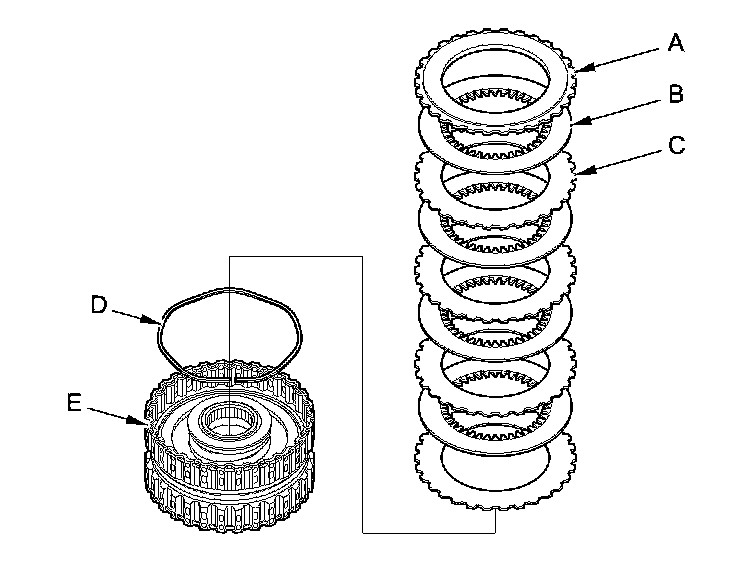 A
B
C
D
E